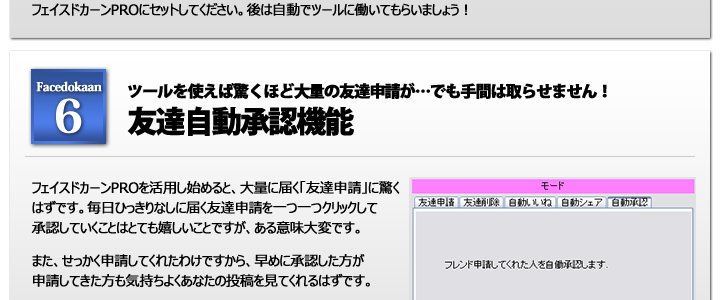 フェイスドカーンPROにセットしてください。後は自動でツールに働いてもらいましょう！

Facedokaan
6

ツールを使えば驚くほど大量の友達申請が…でも手間は取らせません！
友達自動承認機能

フェイスドカーンPROを活用し始めると、大量に届く「友達申請」に驚くはずです。毎日ひっきりなしに届く友達申請を一つ一つクリックして承認していくことはとても嬉しいことですが、ある意味大変です。

また、せっかく申請してくれたわけですから、早めに承認した方が申請してきた方も気持ちよくあなたの投稿を見てくれるはずです。

モード
友達申請 友達削除 自動いいね 自動シェア 自動承認

フレンド申請してくれた人を自動承認します。